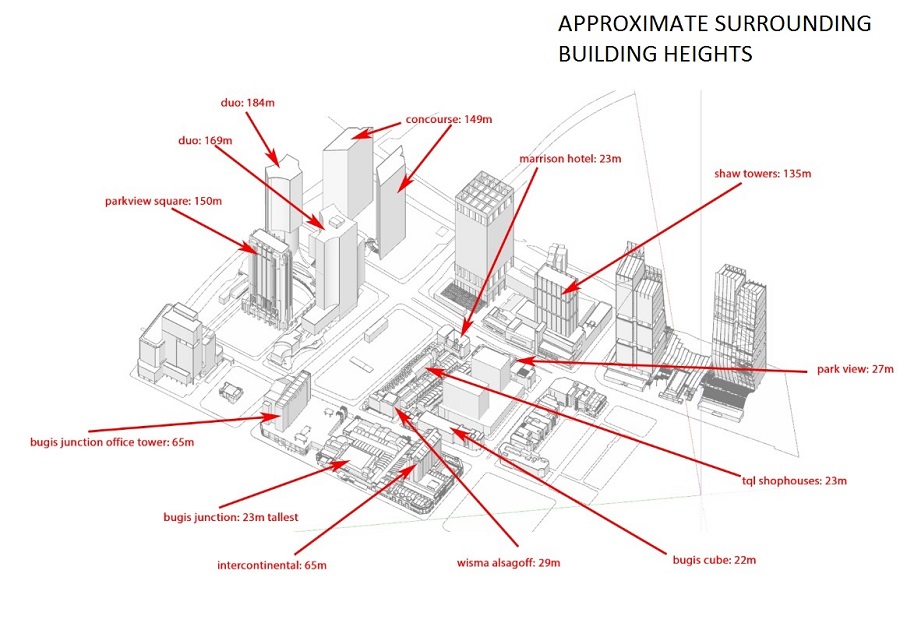 APPROXIMATE SURROUNDING BUILDING HEIGHTS

duo: 184m

concourse: 149m

duo: 169m

marrison hotel: 23m

shaw towers: 135m

parkview square: 150m

park view: 27m

bugis junction office tower: 65m

tql shophouses: 23m

bugis junction: 23m tallest

intercontinental: 65m

wisma alsagoff: 29m

bugis cube: 22m